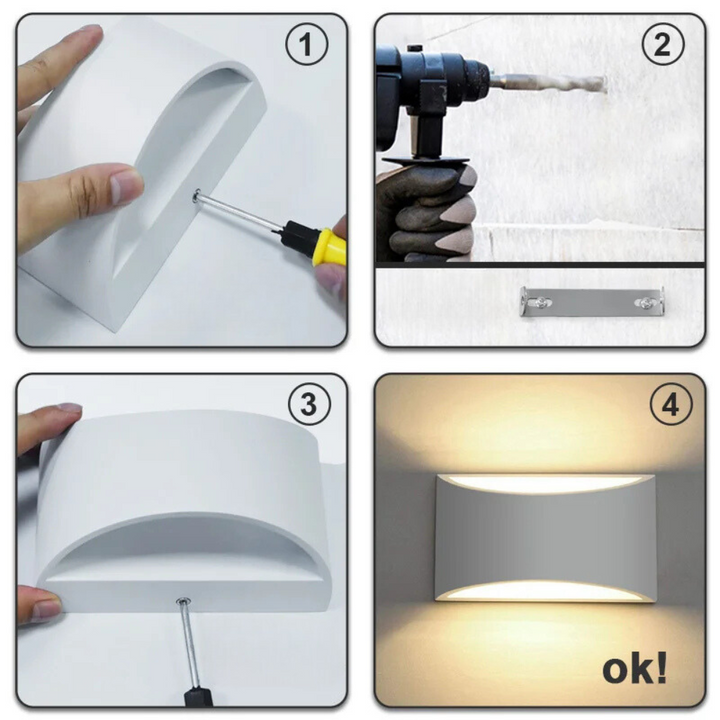 1

2

3

4

ok!