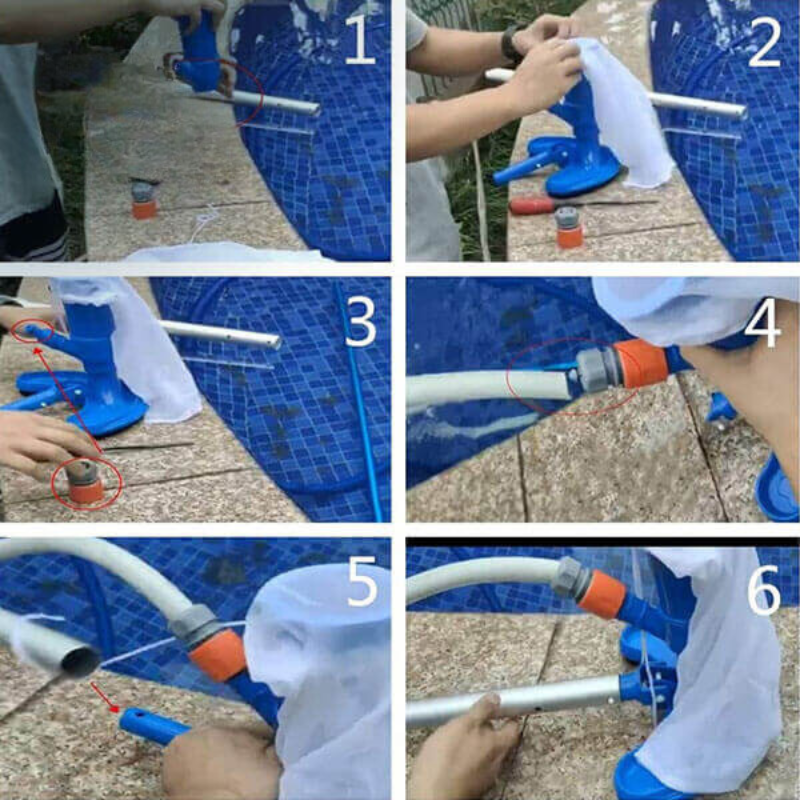 1
2
3
4
5
6